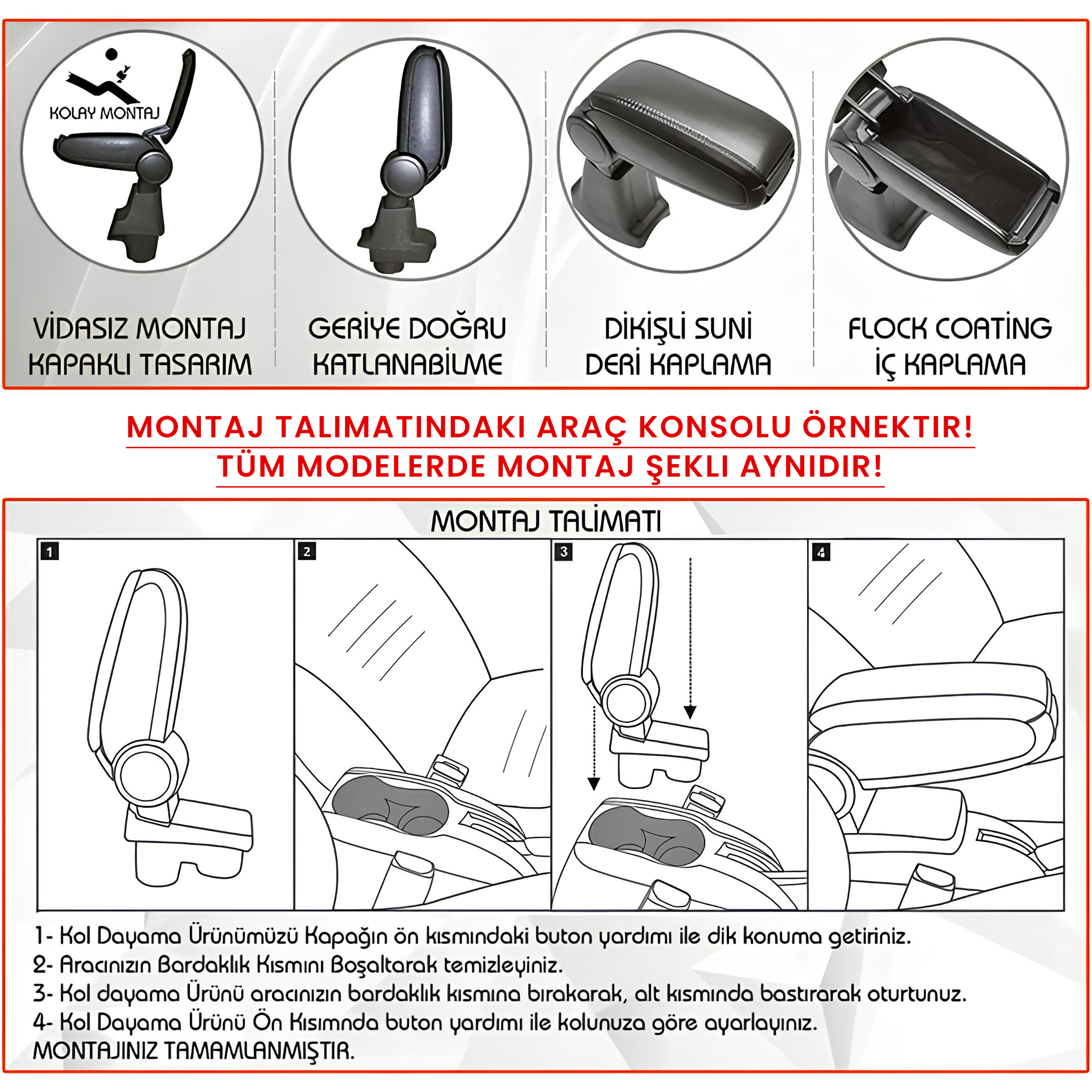 KOLAY MONTAJ

VİDASIZ MONTAJ KAPAKLI TASARIM

GERİYE DOĞRU KATLANABİLME

DİKİŞLİ SUNİ DERİ KAPLAMA

FLOCK COATİNG İÇ KAPLAMA

MONTAJ TALIMATINDAKI ARAÇ KONSOLU ÖRNEKTIR!
TÜM MODELERDE MONTAJ ŞEKLI AYNIDIR!

MONTAJ TALİMATI

1

2

3

4

1- Kol Dayama Ürünümüzü Kapağın ön kısmındaki buton yardımı ile dik konuma getiriniz.
2- Aracınızın Bardaklık Kısmını Boşaltarak temizleyiniz.
3- Kol dayama Ürünü aracınızın bardaklık kısmına bırakarak, alt kısmında bastırarak oturtunuz.
4- Kol Dayama Ürünü Ön Kısımnda buton yardımı ile kolunuza göre ayarlayınız.
MONTAJINIZ TAMAMLANMIŞTIR.